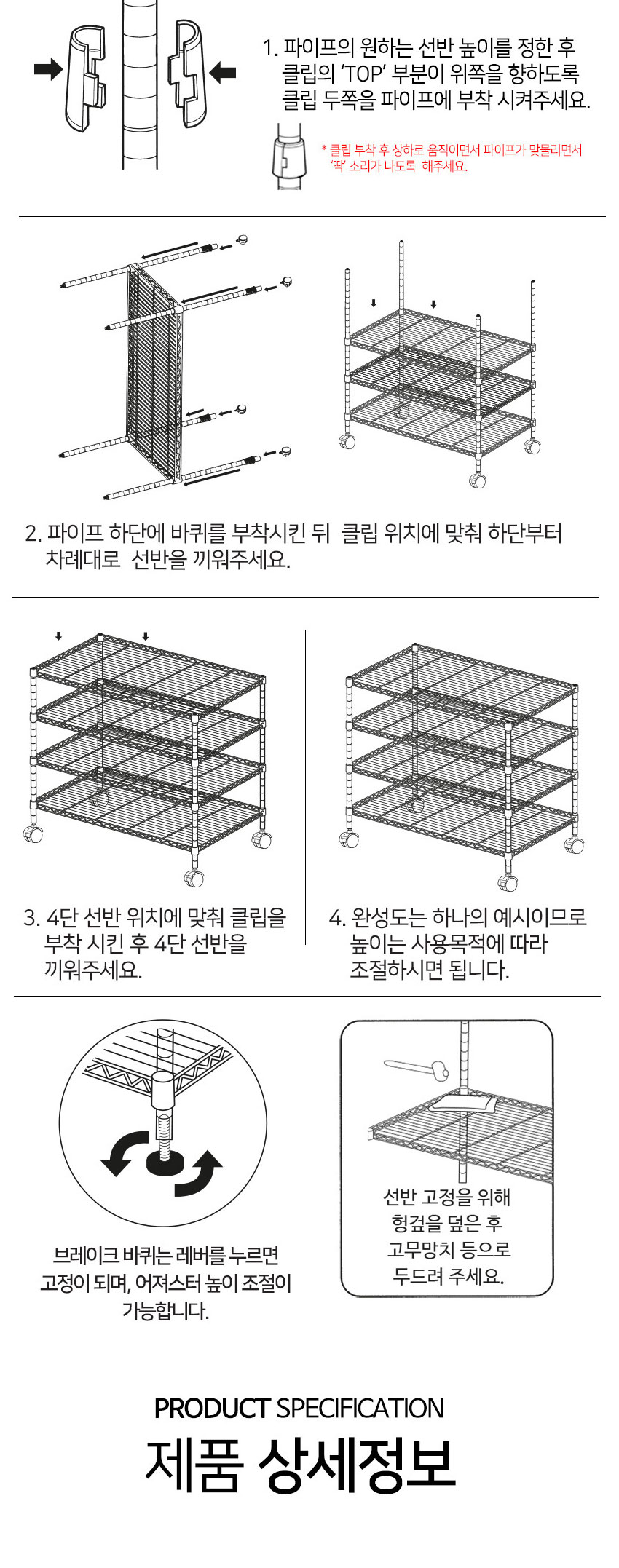 1. 파이프의 원하는 선반 높이를 정한 후 클립의 'TOP' 부분이 위쪽을 향하도록 클립 두쪽을 파이프에 부착 시켜주세요.

* 클립 부착 후 상하로 움직이면서 파이프가 맞물리면서 '딱' 소리가 나도록 해주세요.

2. 파이프 하단에 바퀴를 부착시킨 뒤 클립 위치에 맞춰 하단부터 차례대로 선반을 끼워주세요.

3. 4단 선반 위치에 맞춰 클립을 부착 시킨 후 4단 선반을 끼워주세요.

4. 완성도는 하나의 예시이므로 높이는 사용목적에 따라 조절하시면 됩니다.

브레이크 바퀴는 레버를 누르면 고정이 되며, 어져스터 높이 조절이 가능합니다.

선반 고정을 위해 헝겊을 덮은 후 고무망치 등으로 두드려 주세요.

PRODUCT SPECIFICATION

제품 상세정보